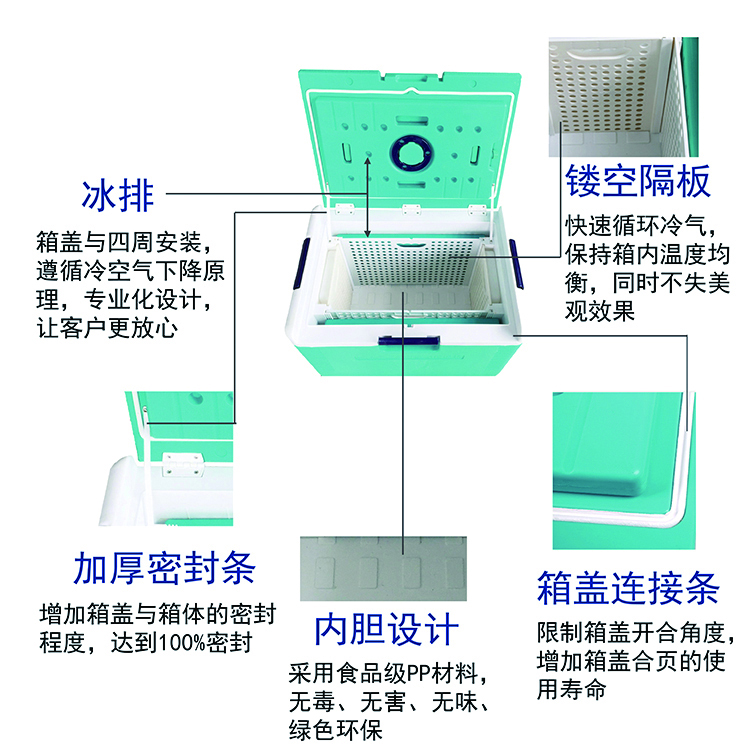 冰排

箱盖与四周安装，遵循冷空气下降原理，专业化设计，让客户更放心

镂空隔板

快速循环冷气，保持箱内温度均衡，同时不失美观效果

加厚密封条

增加箱盖与箱体的密封程度，达到100%密封

内胆设计

采用食品级PP材料，无毒、无害、无味、绿色环保

箱盖连接条

限制箱盖开合角度，增加箱盖合页的使用寿命